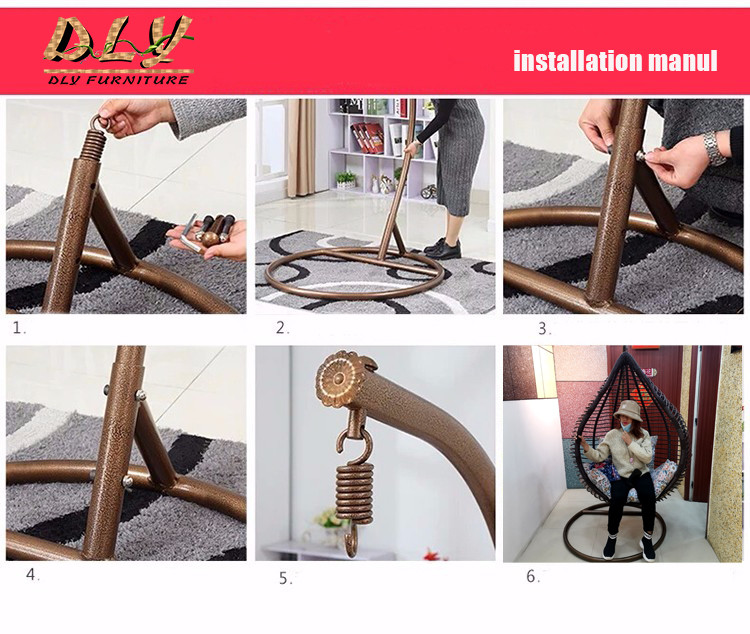 DLY
DLY FURNITURE

installation manul

1.

2.

3.

4.

5.

6.